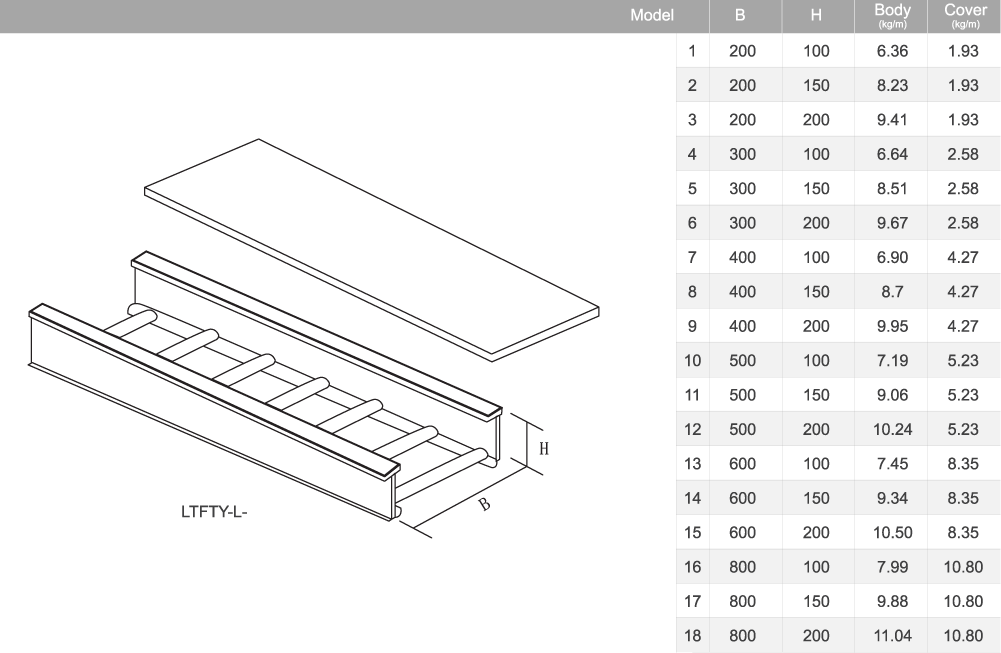 H

B

LTFTY-L-

| Model | B | H | Body (kg/m) | Cover (kg/m) |
|---|---|---|---|---|
| 1 | 200 | 100 | 6.36 | 1.93 |
| 2 | 200 | 150 | 8.23 | 1.93 |
| 3 | 200 | 200 | 9.41 | 1.93 |
| 4 | 300 | 100 | 6.64 | 2.58 |
| 5 | 300 | 150 | 8.51 | 2.58 |
| 6 | 300 | 200 | 9.67 | 2.58 |
| 7 | 400 | 100 | 6.90 | 4.27 |
| 8 | 400 | 150 | 8.7 | 4.27 |
| 9 | 400 | 200 | 9.95 | 4.27 |
| 10 | 500 | 100 | 7.19 | 5.23 |
| 11 | 500 | 150 | 9.06 | 5.23 |
| 12 | 500 | 200 | 10.24 | 5.23 |
| 13 | 600 | 100 | 7.45 | 8.35 |
| 14 | 600 | 150 | 9.34 | 8.35 |
| 15 | 600 | 200 | 10.50 | 8.35 |
| 16 | 800 | 100 | 7.99 | 10.80 |
| 17 | 800 | 150 | 9.88 | 10.80 |
| 18 | 800 | 200 | 11.04 | 10.80 |