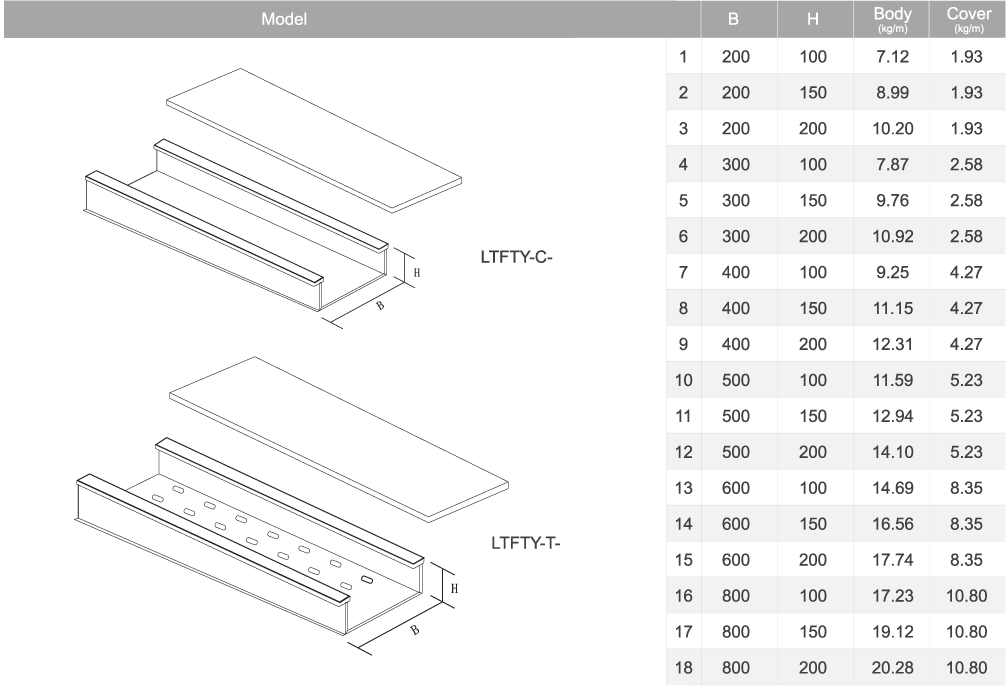 Model

H
B
LTFTY-C-

H
B
LTFTY-T-

| | B | H | Body (kg/m) | Cover (kg/m) |
|---|---|---|---|---|
| 1 | 200 | 100 | 7.12 | 1.93 |
| 2 | 200 | 150 | 8.99 | 1.93 |
| 3 | 200 | 200 | 10.20 | 1.93 |
| 4 | 300 | 100 | 7.87 | 2.58 |
| 5 | 300 | 150 | 9.76 | 2.58 |
| 6 | 300 | 200 | 10.92 | 2.58 |
| 7 | 400 | 100 | 9.25 | 4.27 |
| 8 | 400 | 150 | 11.15 | 4.27 |
| 9 | 400 | 200 | 12.31 | 4.27 |
| 10 | 500 | 100 | 11.59 | 5.23 |
| 11 | 500 | 150 | 12.94 | 5.23 |
| 12 | 500 | 200 | 14.10 | 5.23 |
| 13 | 600 | 100 | 14.69 | 8.35 |
| 14 | 600 | 150 | 16.56 | 8.35 |
| 15 | 600 | 200 | 17.74 | 8.35 |
| 16 | 800 | 100 | 17.23 | 10.80 |
| 17 | 800 | 150 | 19.12 | 10.80 |
| 18 | 800 | 200 | 20.28 | 10.80 |